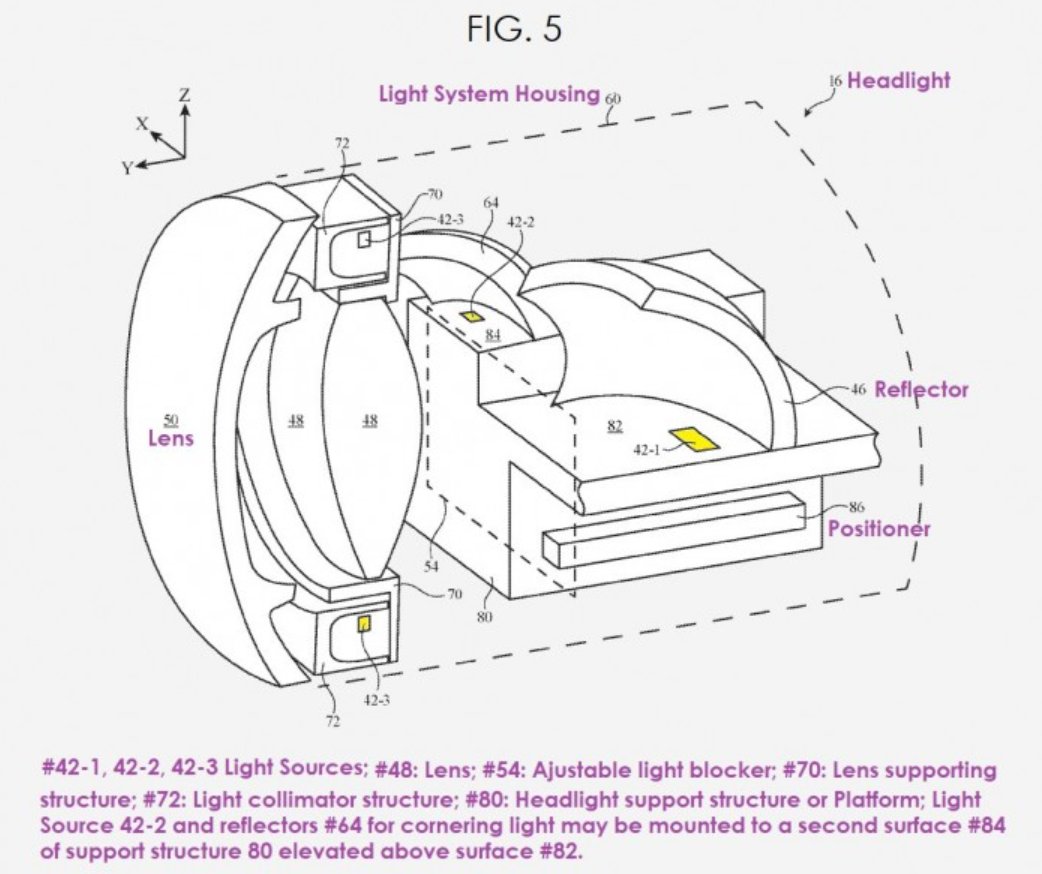 FIG. 5

Light System Housing 60

16 Headlight

Z
X
Y

72
70
42-3
64
42-2
84
46 Reflector
50
Lens
48
48
82
42-1
86
Positioner
54
70
80
42-3
72

#42-1, 42-2, 42-3 Light Sources; #48: Lens; #54: Ajustable light blocker; #70: Lens supporting structure; #72: Light collimator structure; #80: Headlight support structure or Platform; Light Source 42-2 and reflectors #64 for cornering light may be mounted to a second surface #84 of support structure 80 elevated above surface #82.